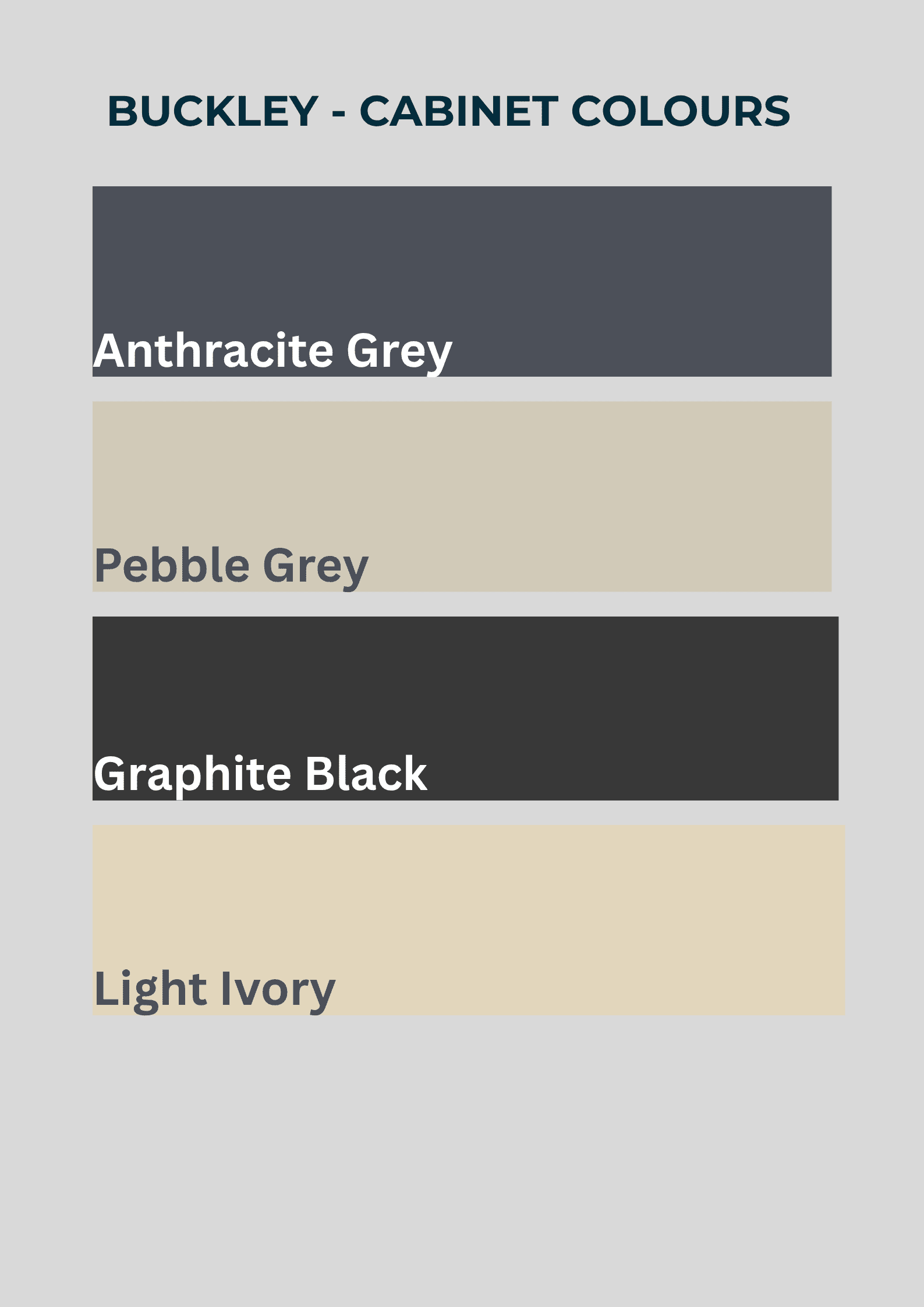 BUCKLEY - CABINET COLOURS

Anthracite Grey

Pebble Grey

Graphite Black

Light Ivory